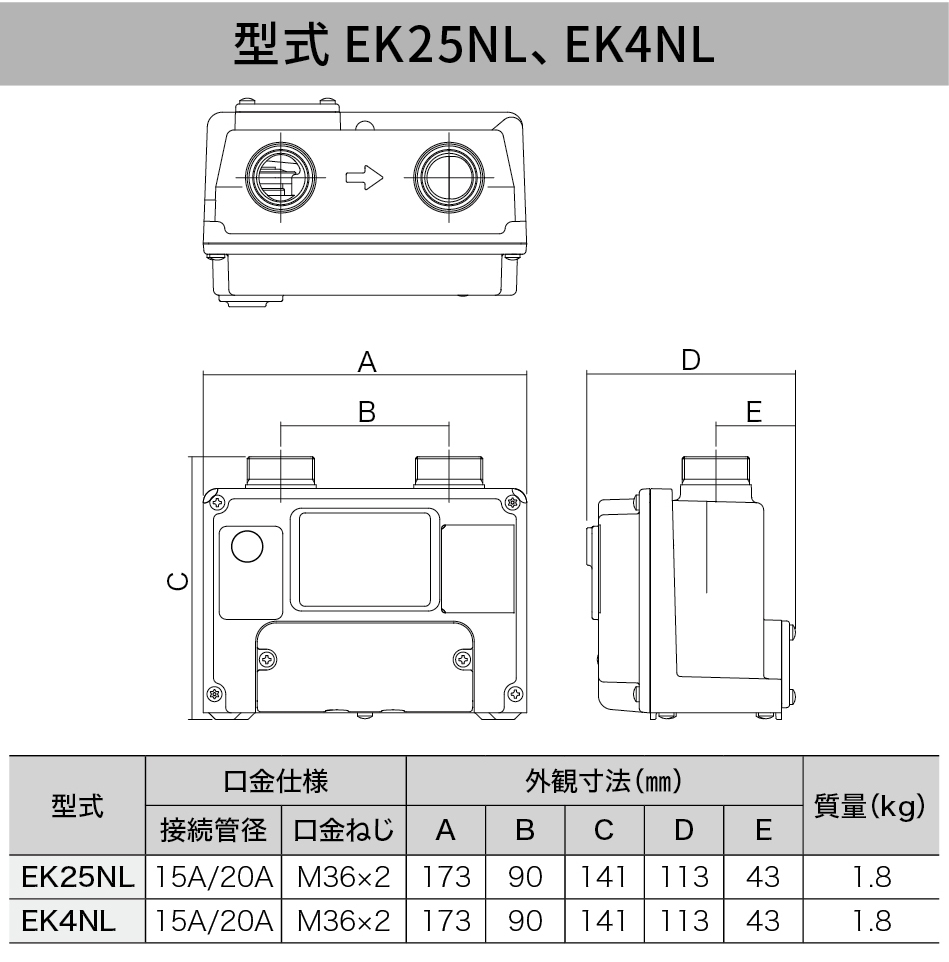 型式 EK25NL、EK4NL

A

B

C

D

E

| 型式 | 口金仕様 | | 外観寸法(mm) | | | | | 質量(kg) |
|---|---|---|---|---|---|---|---|---|
| | 接続管径 | 口金ねじ | A | B | C | D | E | |
| EK25NL | 15A/20A | M36×2 | 173 | 90 | 141 | 113 | 43 | 1.8 |
| EK4NL | 15A/20A | M36×2 | 173 | 90 | 141 | 113 | 43 | 1.8 |